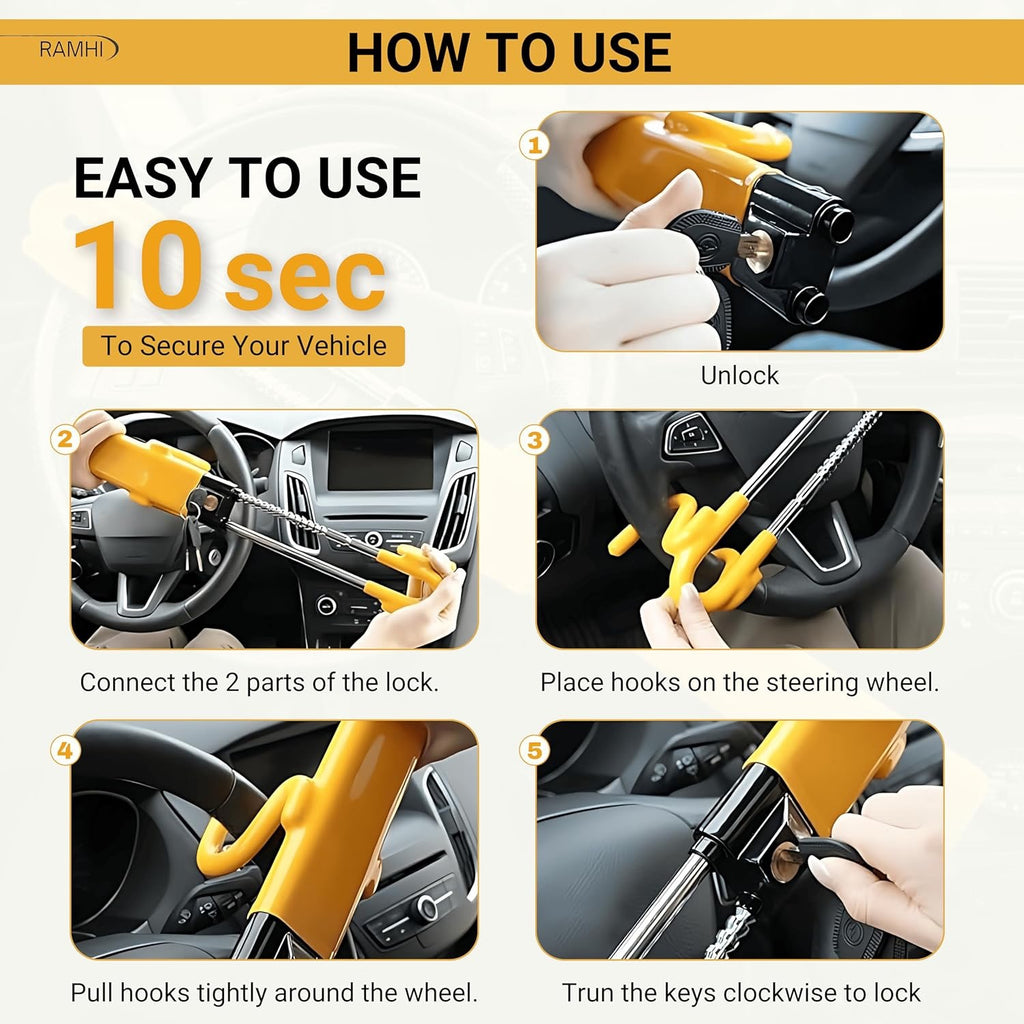 RAMHI

HOW TO USE

EASY TO USE
10 sec
To Secure Your Vehicle

1
Unlock

2
Connect the 2 parts of the lock.

3
Place hooks on the steering wheel.

4
Pull hooks tightly around the wheel.

5
Trun the keys clockwise to lock