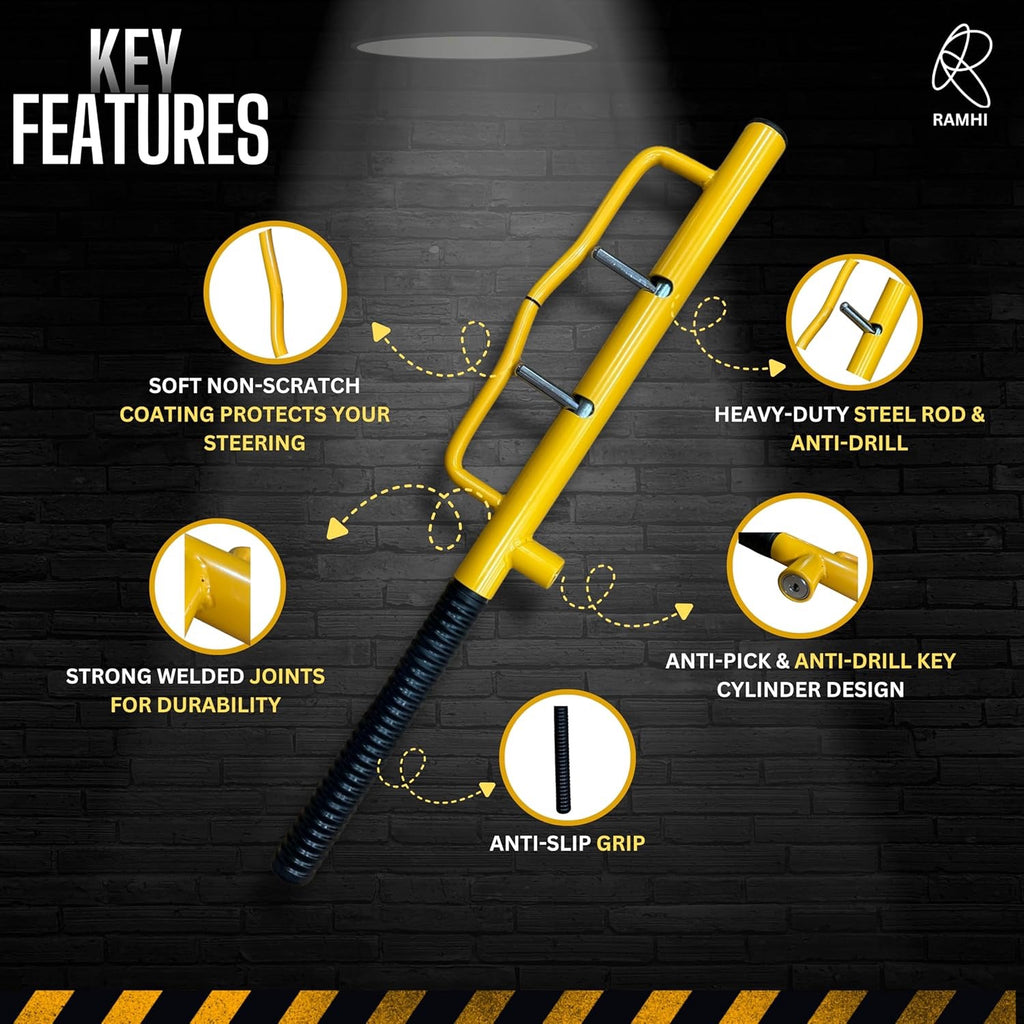 KEY FEATURES

RAMHI

SOFT NON-SCRATCH COATING PROTECTS YOUR STEERING

HEAVY-DUTY STEEL ROD & ANTI-DRILL

STRONG WELDED JOINTS FOR DURABILITY

ANTI-PICK & ANTI-DRILL KEY CYLINDER DESIGN

ANTI-SLIP GRIP