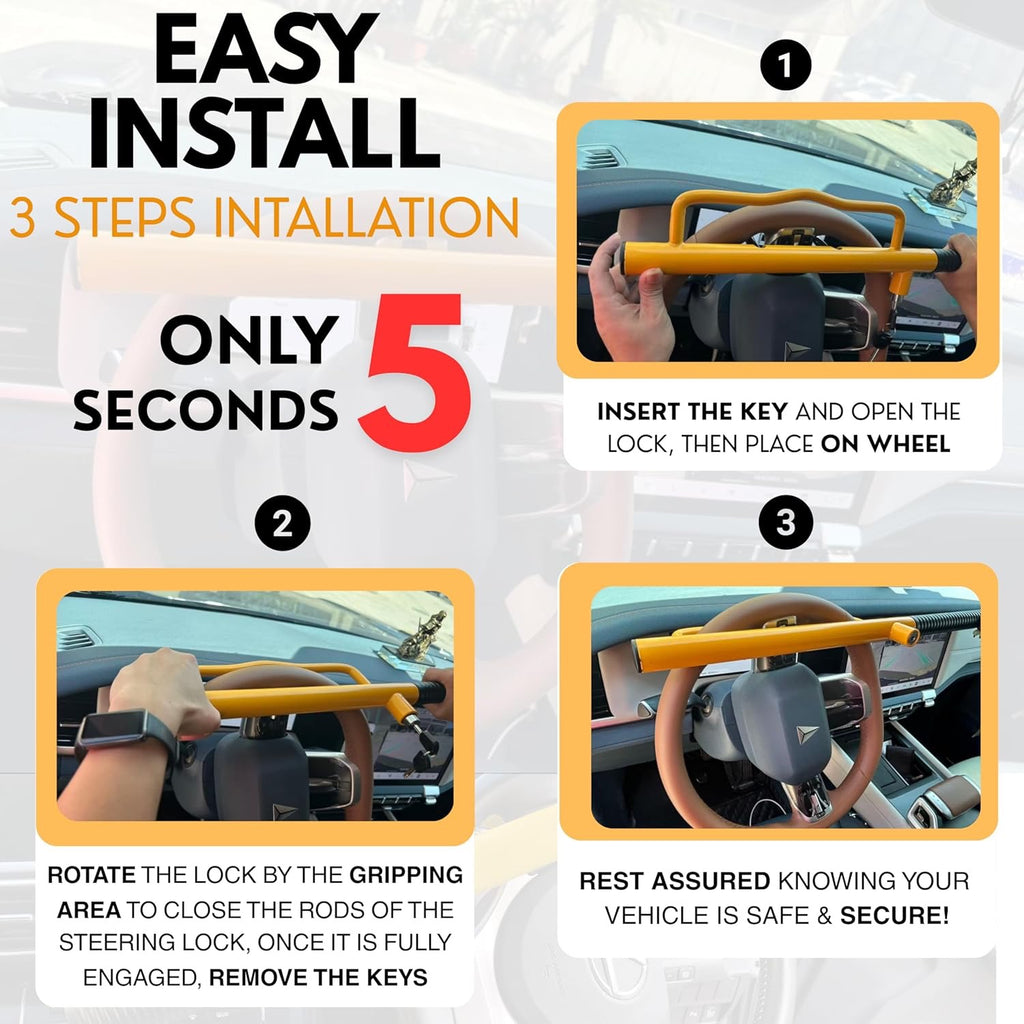 EASY INSTALL
3 STEPS INTALLATION

ONLY 5 SECONDS

1

INSERT THE KEY AND OPEN THE LOCK, THEN PLACE ON WHEEL

2

ROTATE THE LOCK BY THE GRIPPING AREA TO CLOSE THE RODS OF THE STEERING LOCK, ONCE IT IS FULLY ENGAGED, REMOVE THE KEYS

3

REST ASSURED KNOWING YOUR VEHICLE IS SAFE & SECURE!