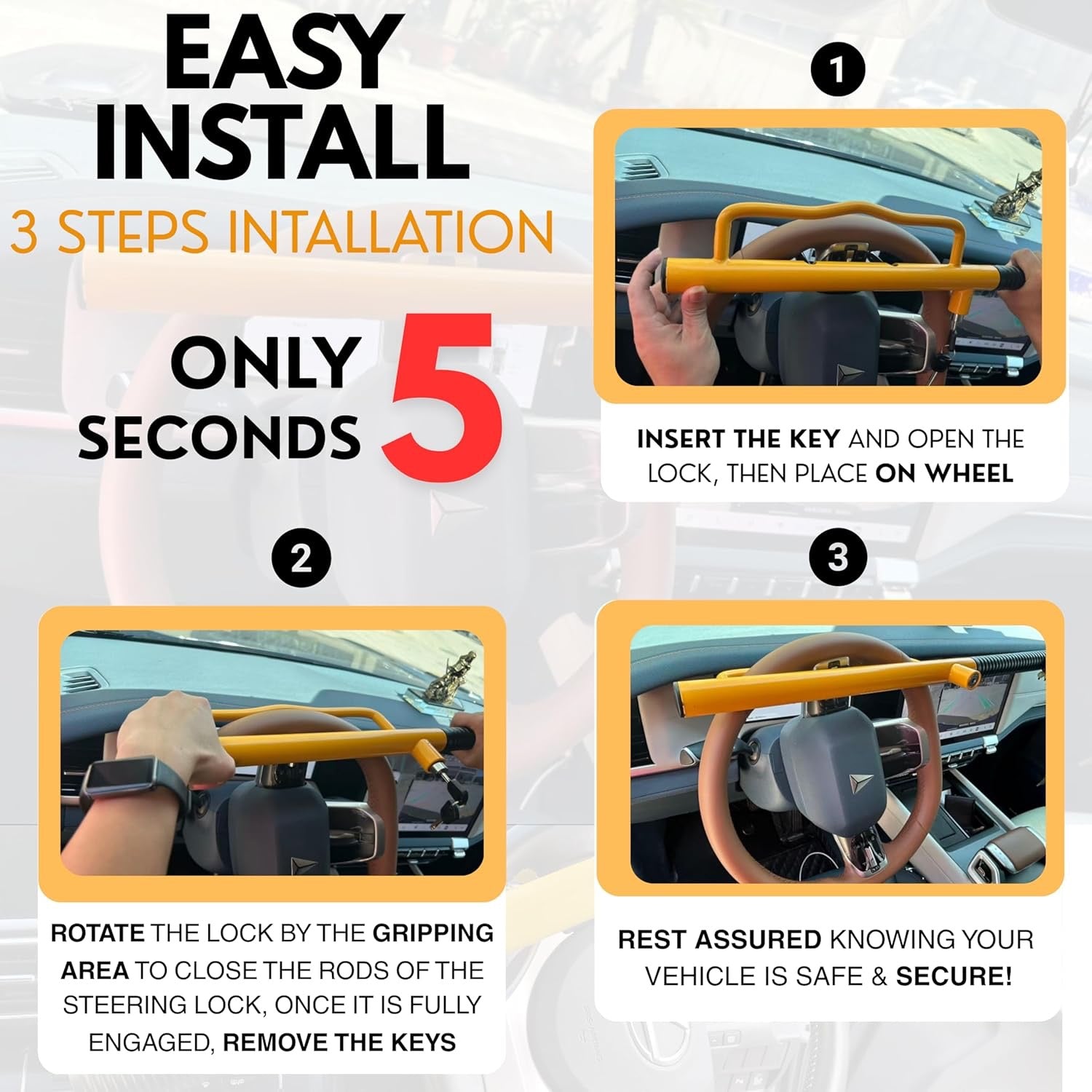 EASY INSTALL

3 STEPS INTALLATION

ONLY 5 SECONDS

1

INSERT THE KEY AND OPEN THE LOCK, THEN PLACE ON WHEEL

2

ROTATE THE LOCK BY THE GRIPPING AREA TO CLOSE THE RODS OF THE STEERING LOCK, ONCE IT IS FULLY ENGAGED, REMOVE THE KEYS

3

REST ASSURED KNOWING YOUR VEHICLE IS SAFE & SECURE!