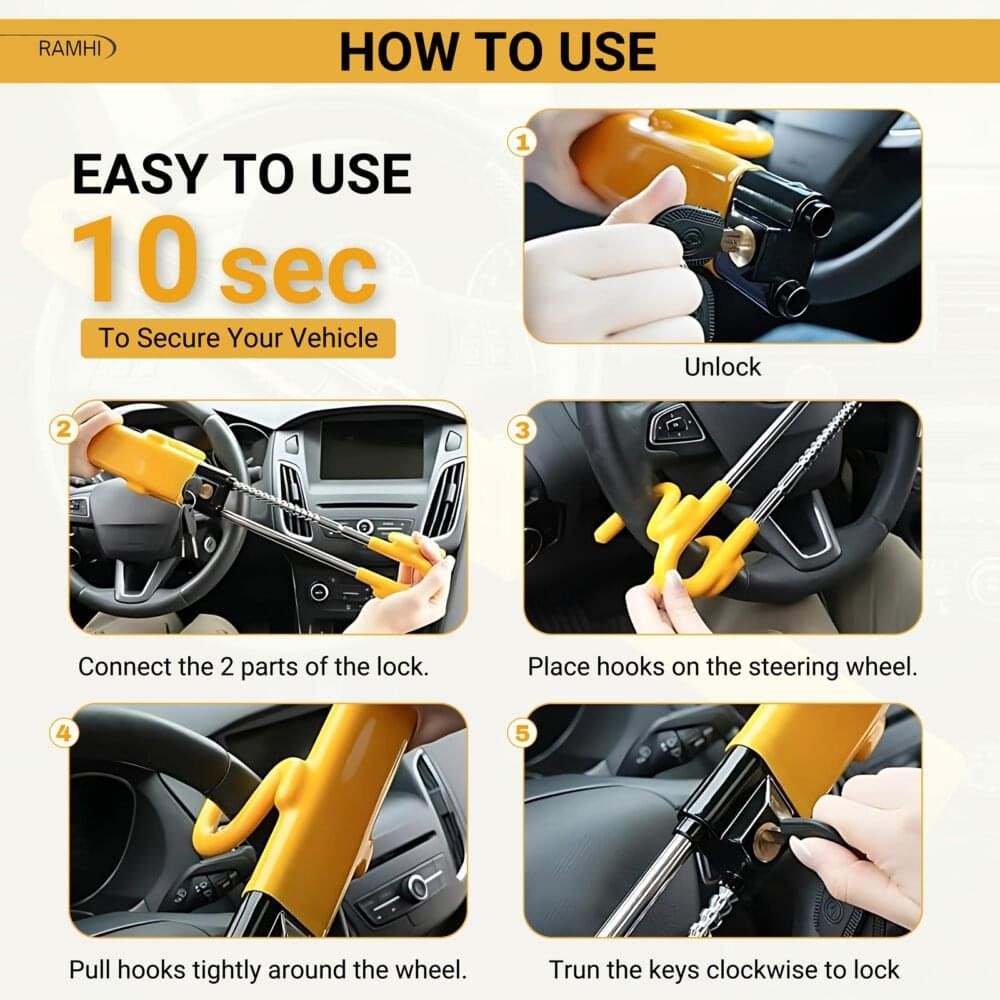 RAMHI

HOW TO USE

EASY TO USE
10 sec
To Secure Your Vehicle

1
Unlock

2
Connect the 2 parts of the lock.

3
Place hooks on the steering wheel.

4
Pull hooks tightly around the wheel.

5
Trun the keys clockwise to lock